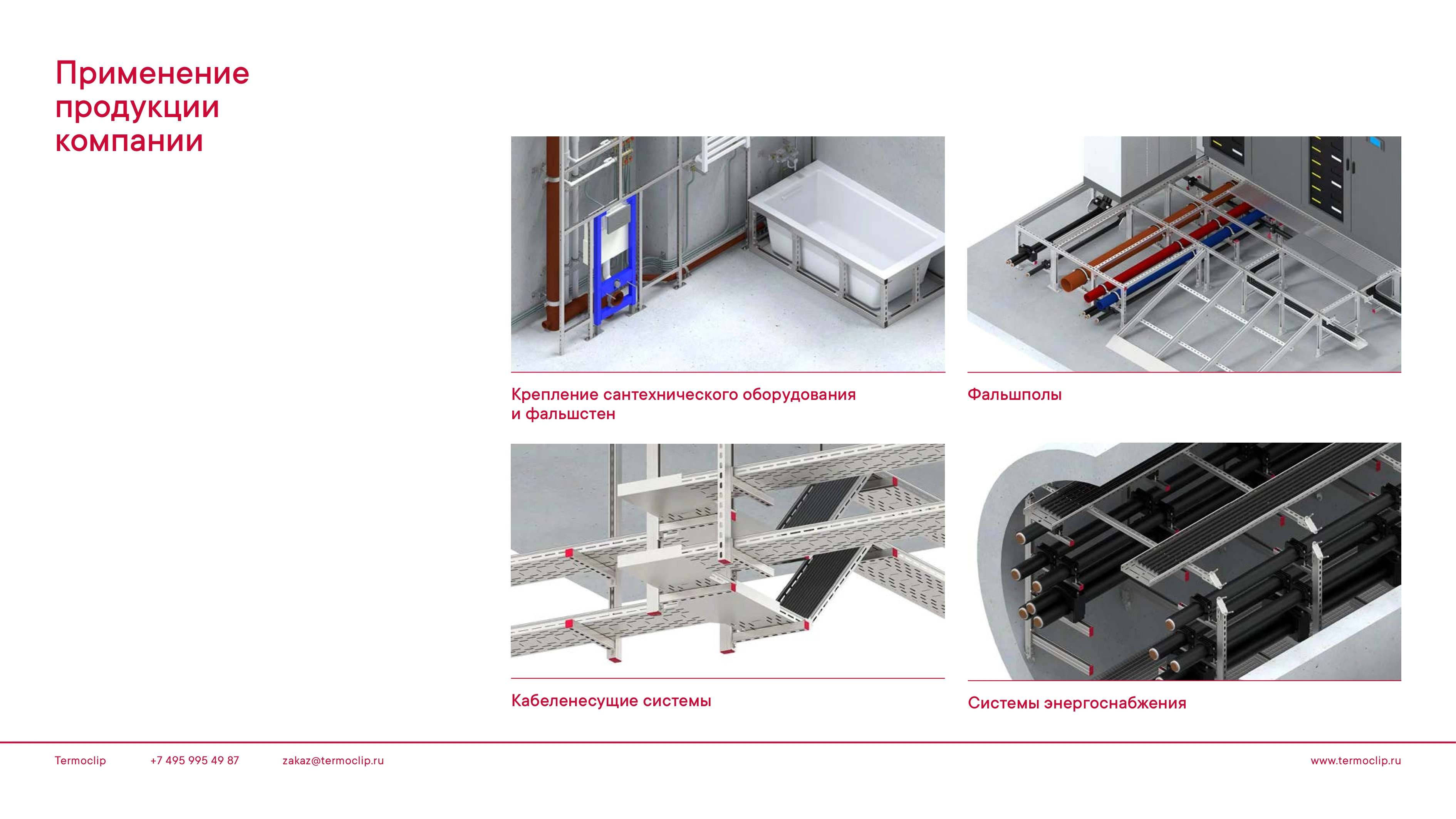 Применение продукции компании

Крепление сантехнического оборудования и фальшстен

Фальшполы

Кабеленесущие системы

Системы энергоснабжения

Termoclip +7 495 995 49 87 zakaz@termoclip.ru www.termoclip.ru